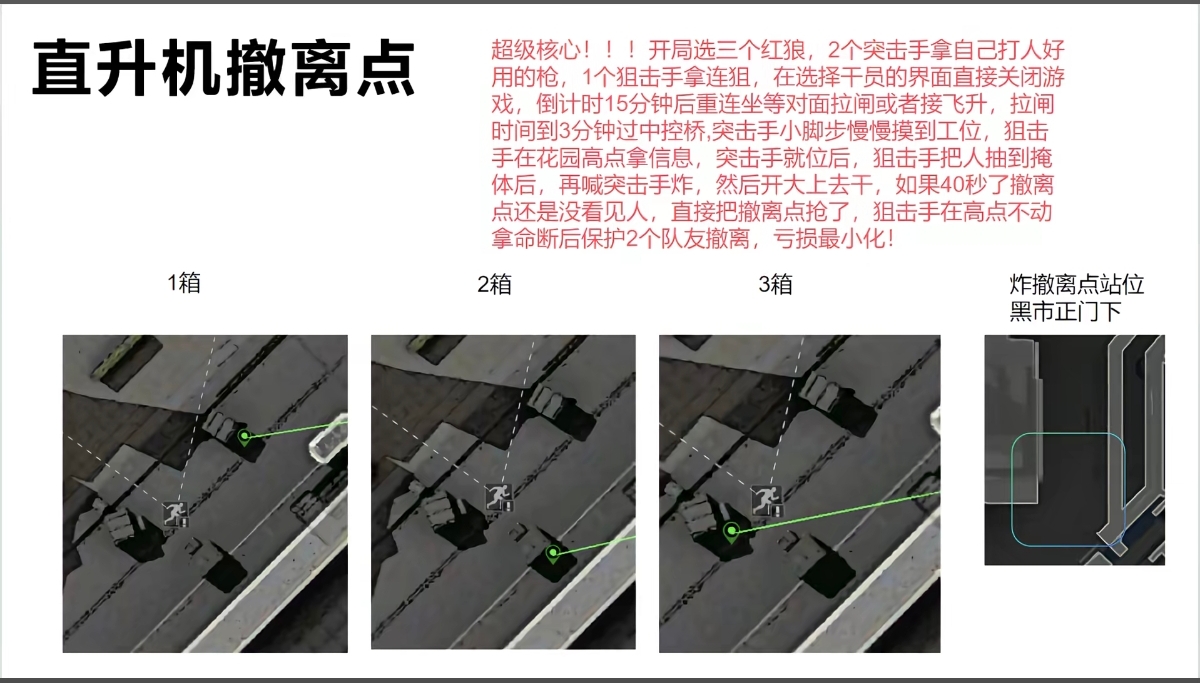 直升机撤离点

超级核心！！！开局选三个红狼，2个突击手拿自己打人好用的枪，1个狙击手拿连狙，在选择干员的界面直接关闭游戏，倒计时15分钟后重连坐等对面拉闸或者接飞升，拉闸时间到3分钟过中控桥,突击手小脚步慢慢摸到工位，狙击手在花园高点拿信息，突击手就位后，狙击手把人抽到掩体后，再喊突击手炸，然后开大上去干，如果40秒了撤离点还是没看见人，直接把撤离点抢了，狙击手在高点不动拿命断后保护2个队友撤离，亏损最小化！

1箱

2箱

3箱

炸撤离点站位
黑市正门下